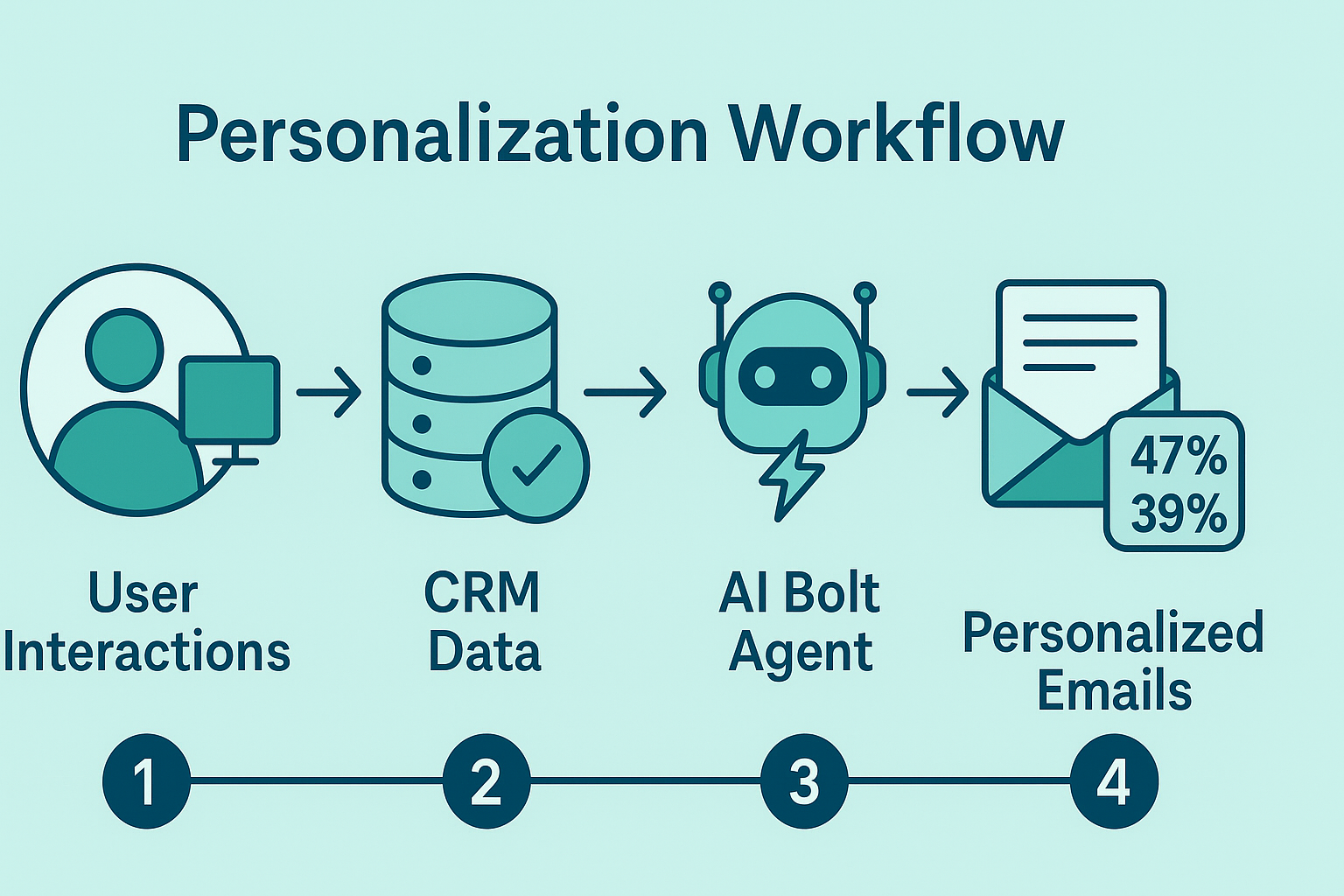 Personalization Workflow

47%
39%

User Interactions

CRM Data

AI Bolt Agent

Personalized Emails

1

2

3

4